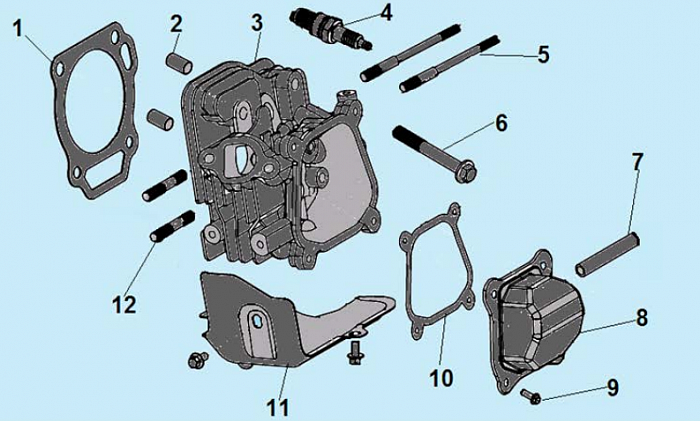 1
2
3
4
5
6
7
8
9
10
11
12